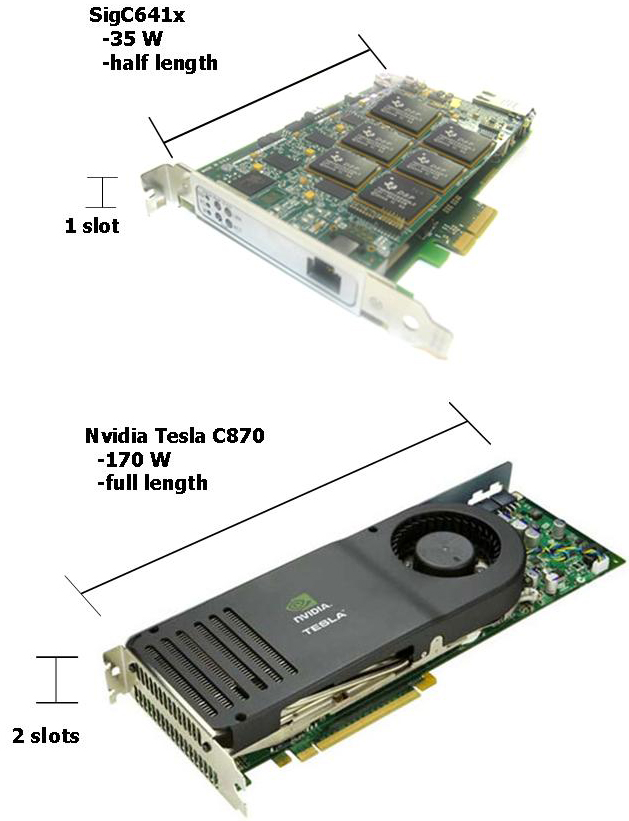 SigC641x
-35 W
-half length

1 slot

Nvidia Tesla C870
-170 W
-full length

NVIDIA.
TESLA

2 slots